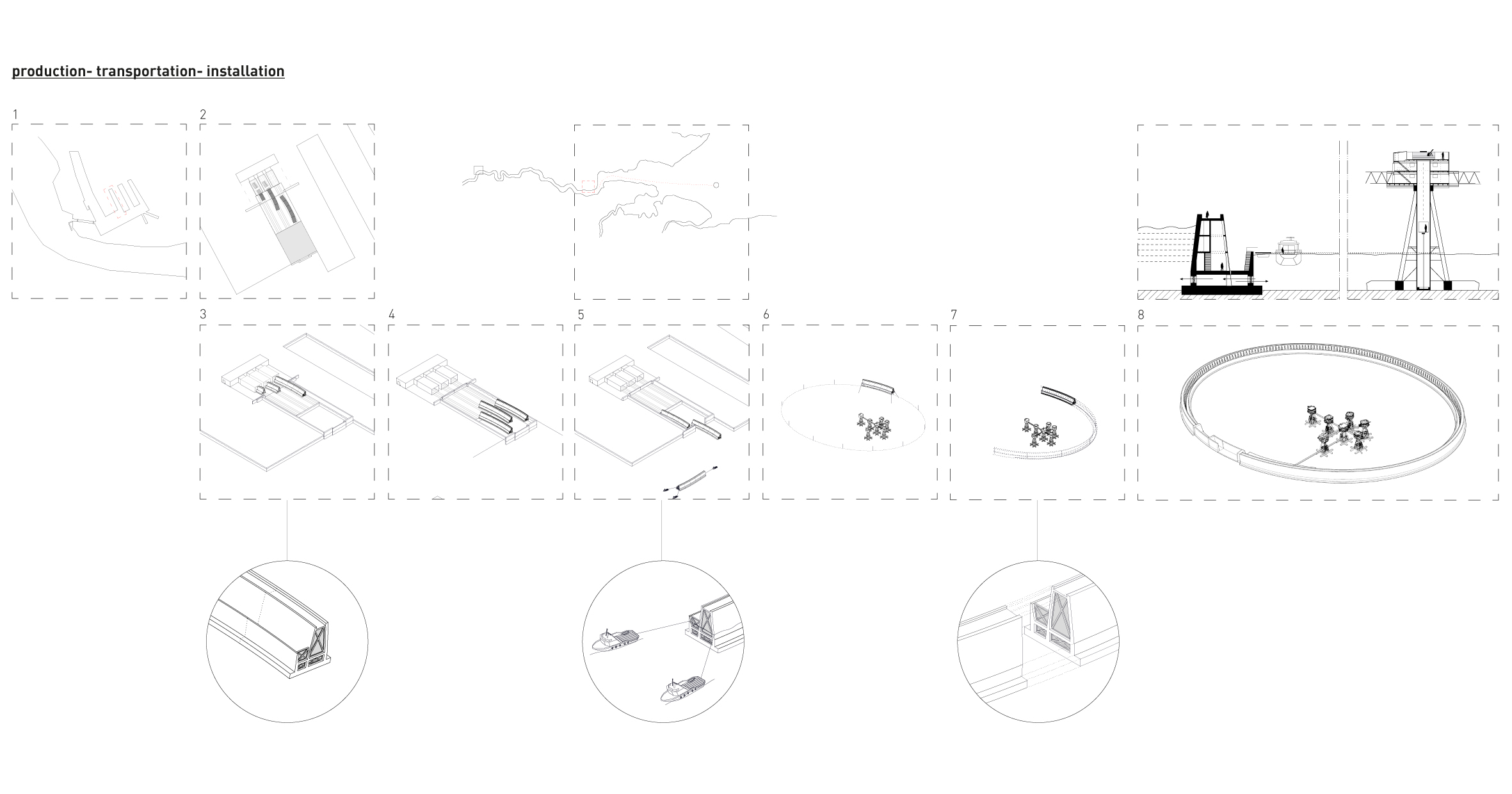 production- transportation- installation

1

2

3

4

5

6

7

8